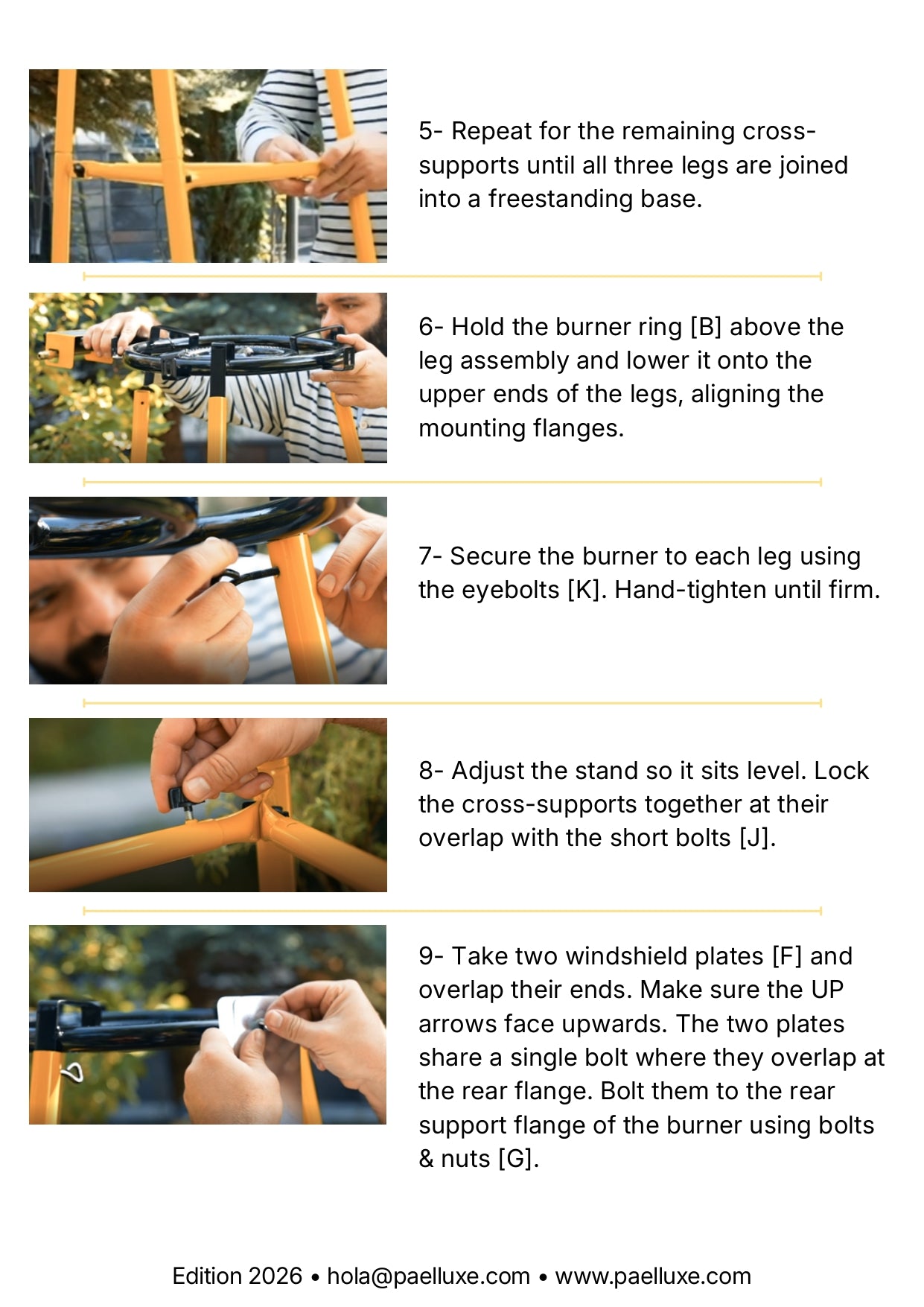 5- Repeat for the remaining cross-supports until all three legs are joined into a freestanding base.

6- Hold the burner ring [B] above the leg assembly and lower it onto the upper ends of the legs, aligning the mounting flanges.

7- Secure the burner to each leg using the eyebolts [K]. Hand-tighten until firm.

8- Adjust the stand so it sits level. Lock the cross-supports together at their overlap with the short bolts [J].

9- Take two windshield plates [F] and overlap their ends. Make sure the UP arrows face upwards. The two plates share a single bolt where they overlap at the rear flange. Bolt them to the rear support flange of the burner using bolts & nuts [G].

Edition 2026 • hola@paelluxe.com • www.paelluxe.com